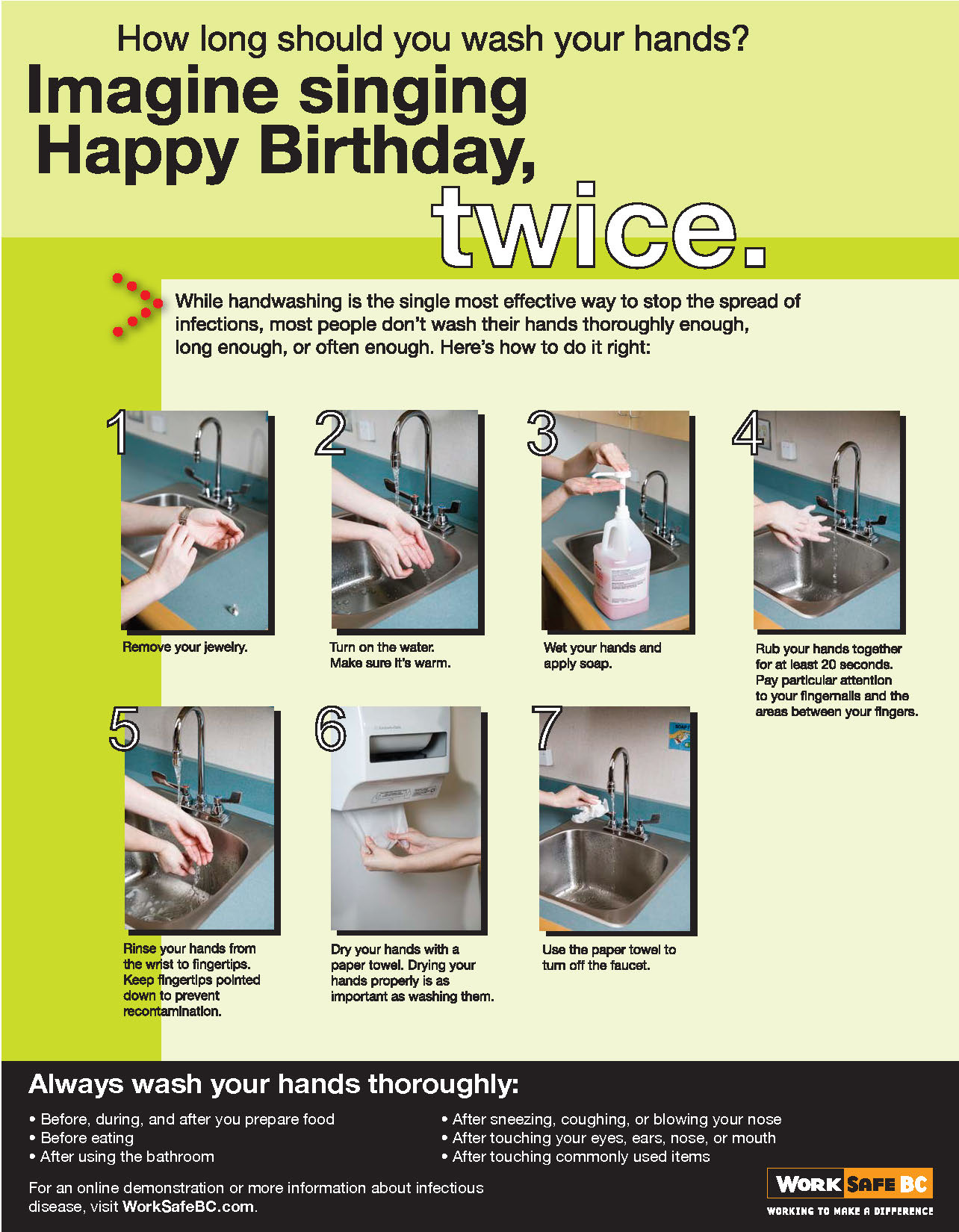 How long should you wash your hands?

Imagine singing Happy Birthday, twice.

While handwashing is the single most effective way to stop the spread of infections, most people don't wash their hands thoroughly enough, long enough, or often enough. Here's how to do it right:

1

Remove your jewelry.

2

Turn on the water. Make sure it's warm.

3

Wet your hands and apply soap.

4

Rub your hands together for at least 20 seconds. Pay particular attention to your fingernails and the areas between your fingers.

5

Rinse your hands from the wrist to fingertips. Keep fingertips pointed down to prevent recontamination.

6

Dry your hands with a paper towel. Drying your hands properly is as important as washing them.

7

Use the paper towel to turn off the faucet.

Always wash your hands thoroughly:

• Before, during, and after you prepare food
• Before eating
• After using the bathroom

• After sneezing, coughing, or blowing your nose
• After touching your eyes, ears, nose, or mouth
• After touching commonly used items

For an online demonstration or more information about infectious disease, visit WorkSafeBC.com.

WORK SAFE BC
WORKING TO MAKE A DIFFERENCE